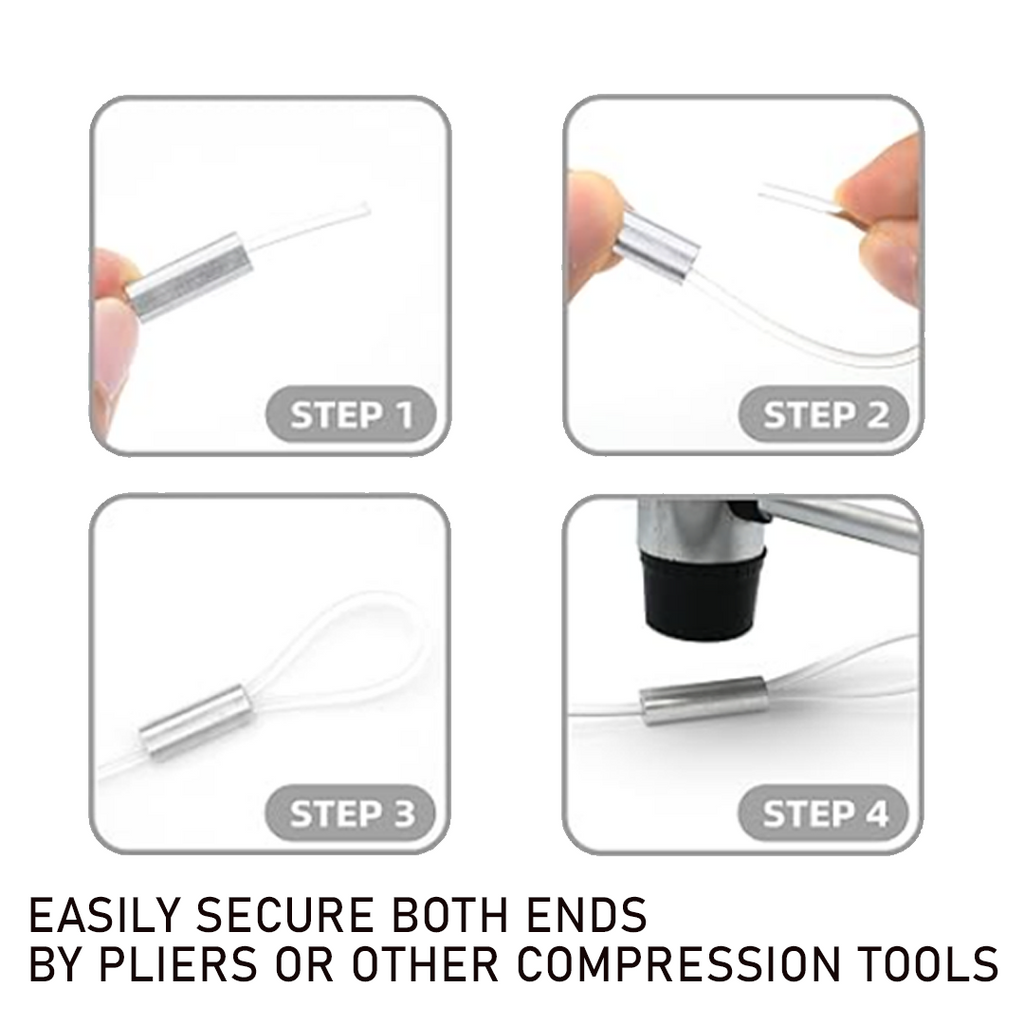 STEP 1

STEP 2

STEP 3

STEP 4

EASILY SECURE BOTH ENDS
BY PLIERS OR OTHER COMPRESSION TOOLS