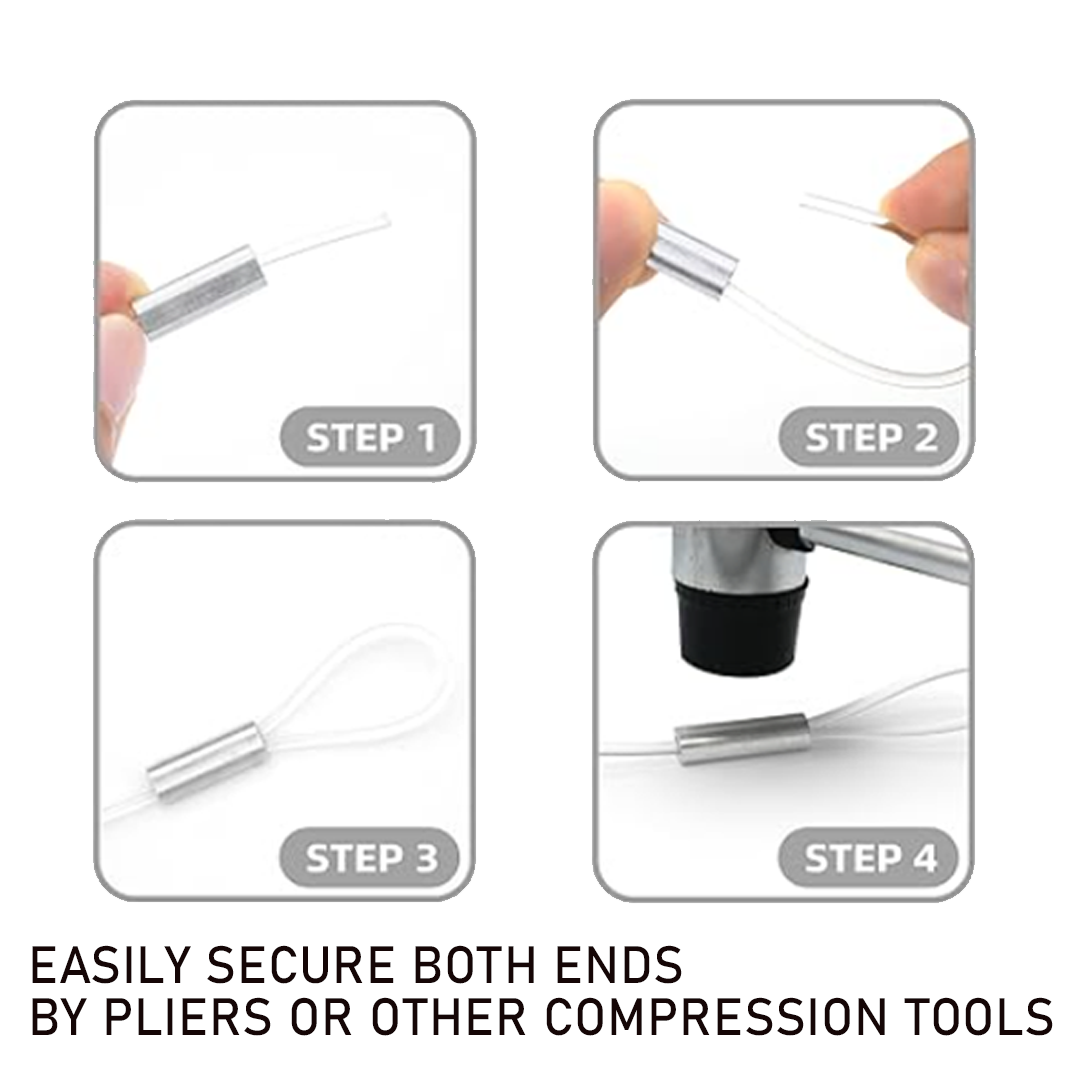 STEP 1

STEP 2

STEP 3

STEP 4

EASILY SECURE BOTH ENDS
BY PLIERS OR OTHER COMPRESSION TOOLS